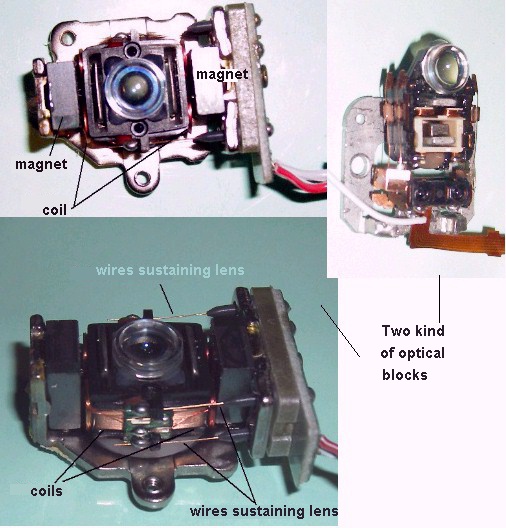 magnet

magnet

coil

wires sustaining lens

Two kind of optical blocks

coils

wires sustaining lens