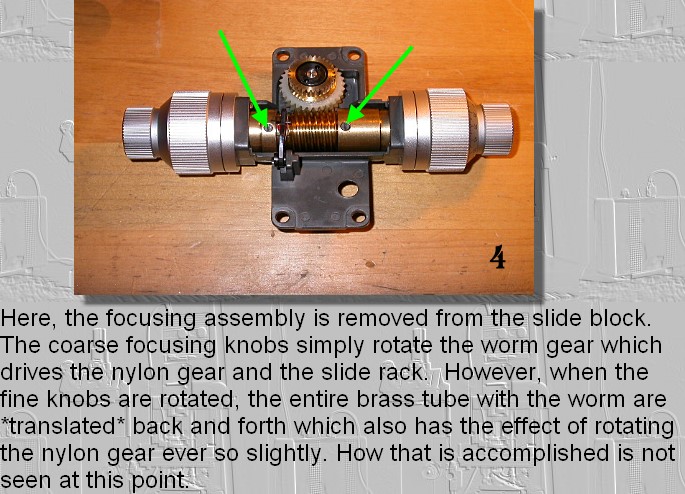 4

Here, the focusing assembly is removed from the slide block. The coarse focusing knobs simply rotate the worm gear which drives the nylon gear and the slide rack. However, when the fine knobs are rotated, the entire brass tube with the worm are *translated* back and forth which also has the effect of rotating the nylon gear ever so slightly. How that is accomplished is not seen at this point.