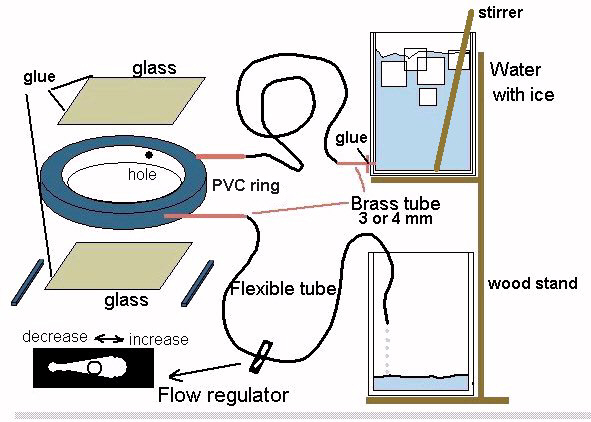 stirrer

glue

glass

Water with ice

glue

hole

PVC ring

Brass tube
3 or 4 mm

glass

Flexible tube

wood stand

decrease ↔ increase

Flow regulator