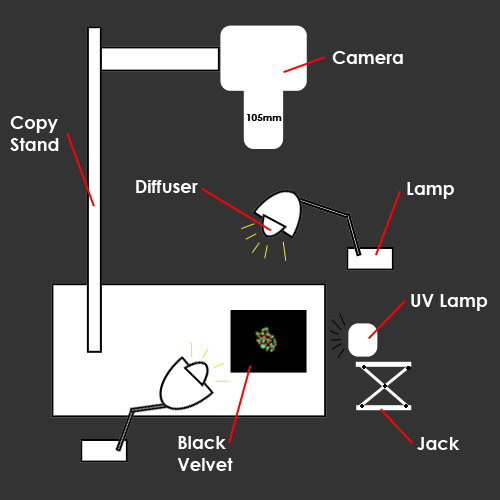 Camera

105mm

Copy Stand

Diffuser

Lamp

UV Lamp

Black Velvet

Jack